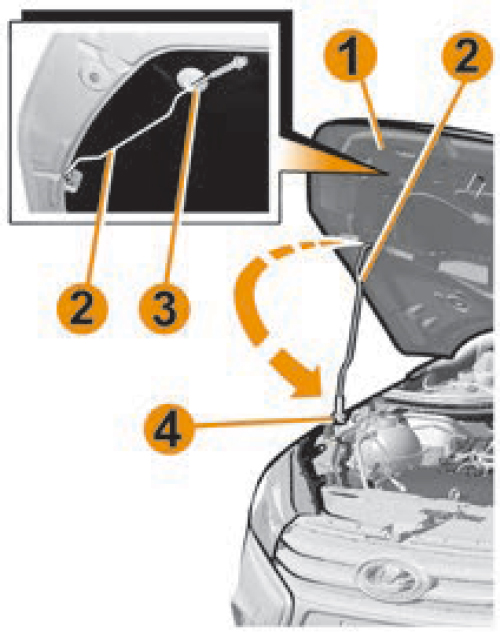 1
2
2
3
4