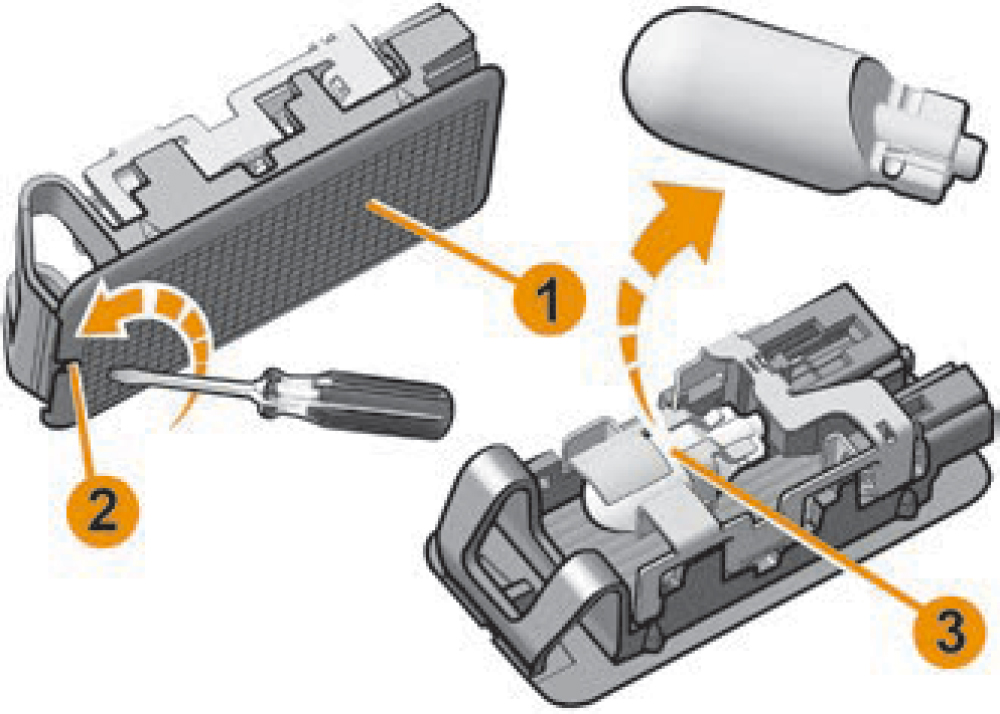 1
2
3