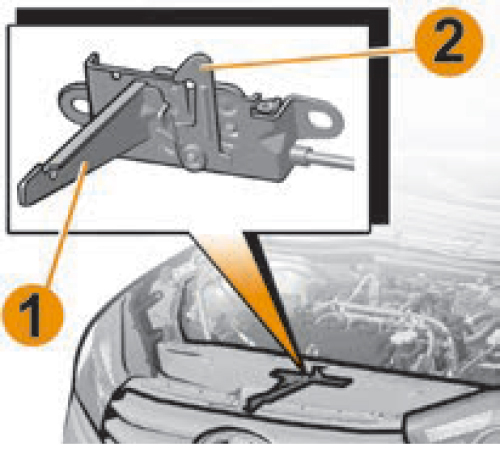 2

1