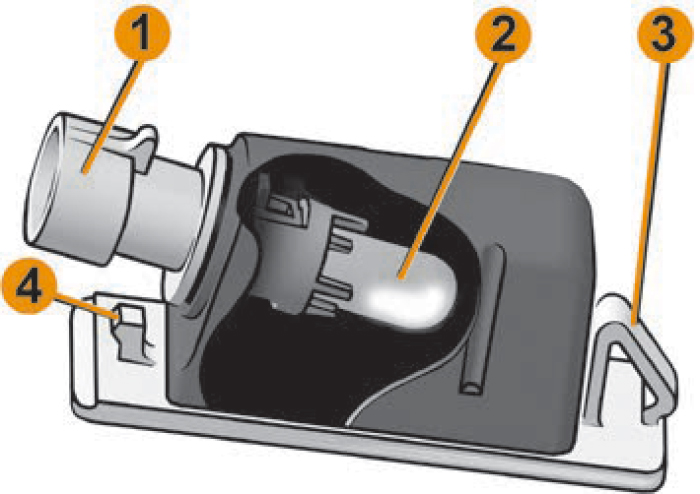 1
2
3
4